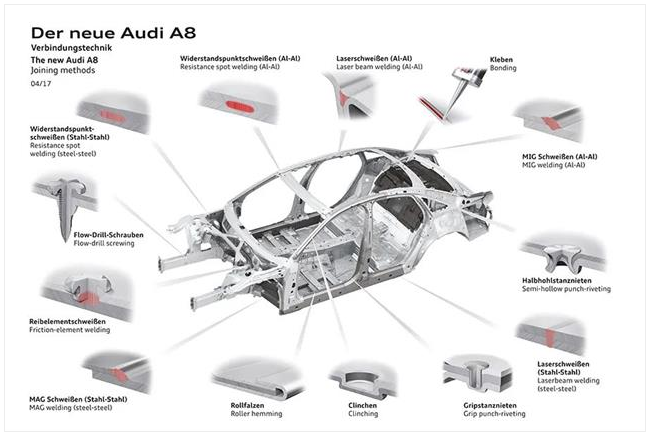 Der neue Audi A8
Verbindungstechnik
The new Audi A8
Joining methods
04/17

Widerstandspunktschweißen (Al-Al)
Resistance spot welding (Al-Al)

Laserschweißen (Al-Al)
Laser beam welding (Al-Al)

Kleben
Bonding

Widerstandspunktschweißen (Stahl-Stahl)
Resistance spot welding (steel-steel)

MIG Schweißen (Al-Al)
MIG welding (Al-Al)

Flow-Drill-Schrauben
Flow-drill screwing

Halbhohlstanznieten
Semi-hollow punch-riveting

Reibelementschweißen
Friction-element welding

Laserschweißen (Stahl-Stahl)
Laserbeam welding (steel-steel)

MAG Schweißen (Stahl-Stahl)
MAG welding (steel-steel)

Rollfalzen
Roller hemming

Clinchen
Clinching

Gripstanznieten
Grip punch-riveting