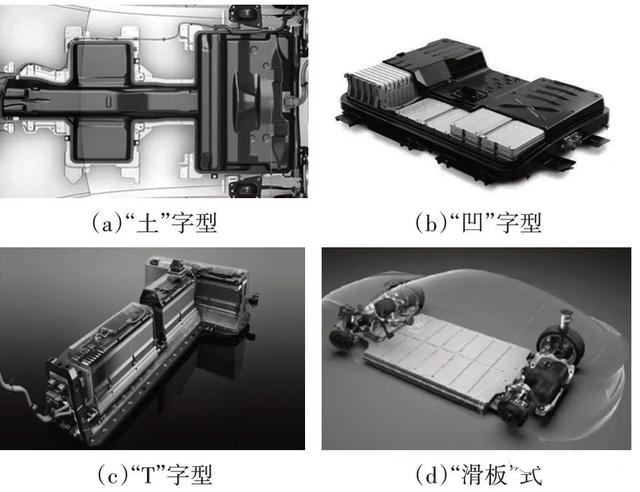 (a)“土”字型

(b)“凹”字型

(c)“T”字型

(d)“滑板”式